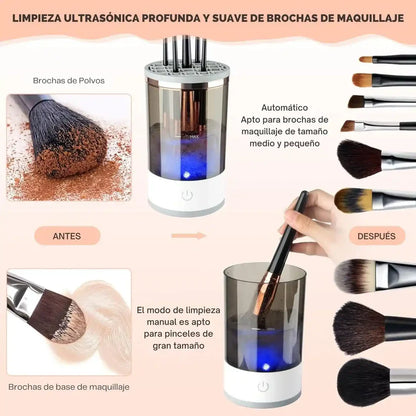 LIMPIEZA ULTRASÓNICA PROFUNDA Y SUAVE DE BROCHAS DE MAQUILLAJE

Brochas de Polvos

Automático
Apto para brochas de maquillaje de tamaño medio y pequeño

ANTES

DESPUÉS

El modo de limpieza manual es apto para pinceles de gran tamaño

Brochas de base de maquillaje