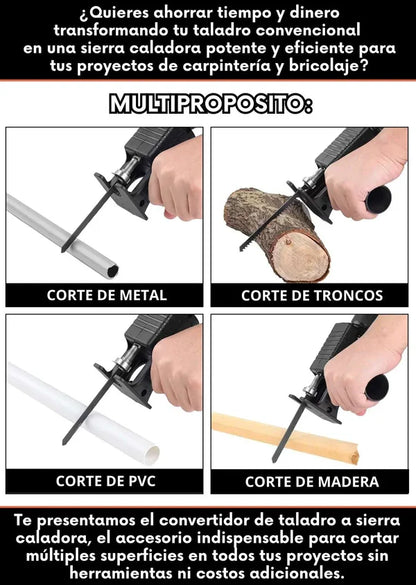 ¿Quieres ahorrar tiempo y dinero transformando tu taladro convencional en una sierra caladora potente y eficiente para tus proyectos de carpintería y bricolaje?

MULTIPROPOSITO:

CORTE DE METAL

CORTE DE TRONCOS

CORTE DE PVC

CORTE DE MADERA

Te presentamos el convertidor de taladro a sierra caladora, el accesorio indispensable para cortar múltiples superficies en todos tus proyectos sin herramientas ni costos adicionales.