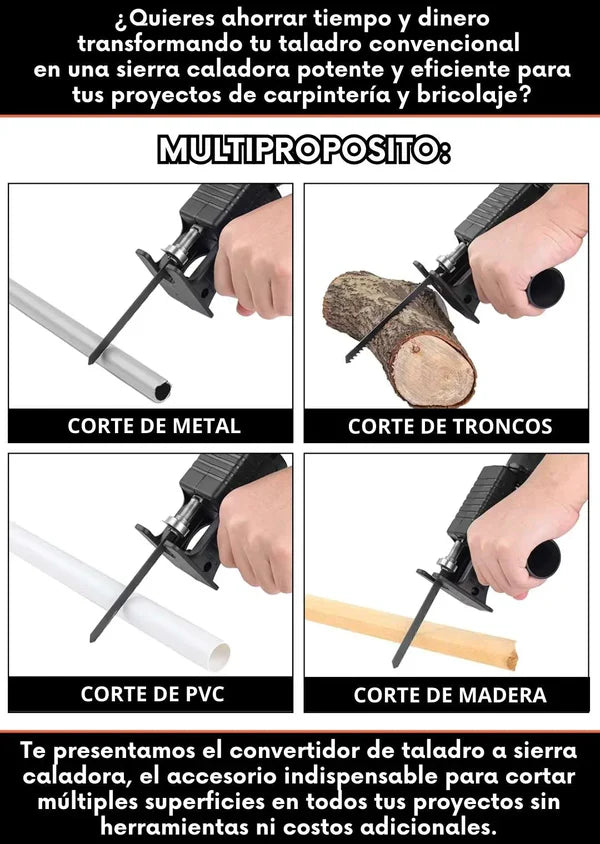 ¿Quieres ahorrar tiempo y dinero transformando tu taladro convencional en una sierra caladora potente y eficiente para tus proyectos de carpintería y bricolaje?

MULTIPROPOSITO:

CORTE DE METAL

CORTE DE TRONCOS

CORTE DE PVC

CORTE DE MADERA

Te presentamos el convertidor de taladro a sierra caladora, el accesorio indispensable para cortar múltiples superficies en todos tus proyectos sin herramientas ni costos adicionales.