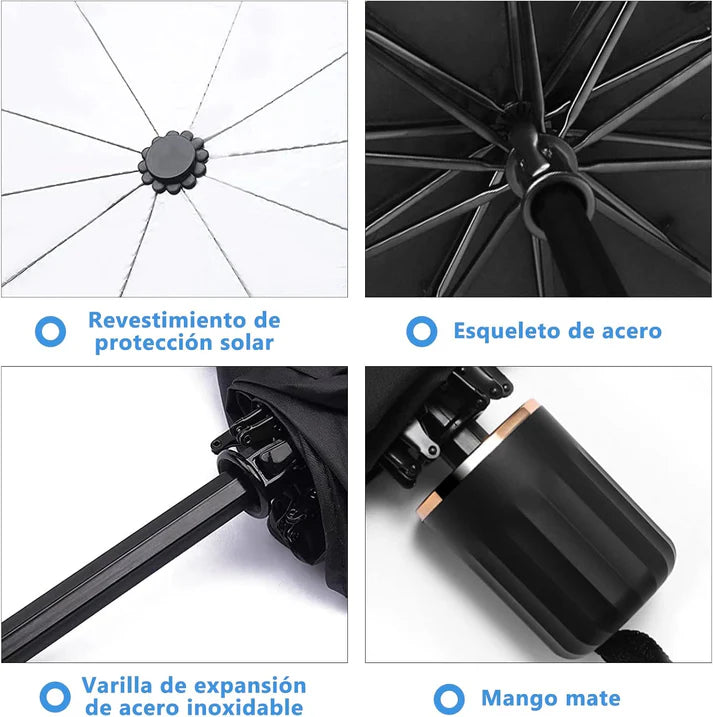 Revestimiento de protección solar

Esqueleto de acero

Varilla de expansión de acero inoxidable

Mango mate